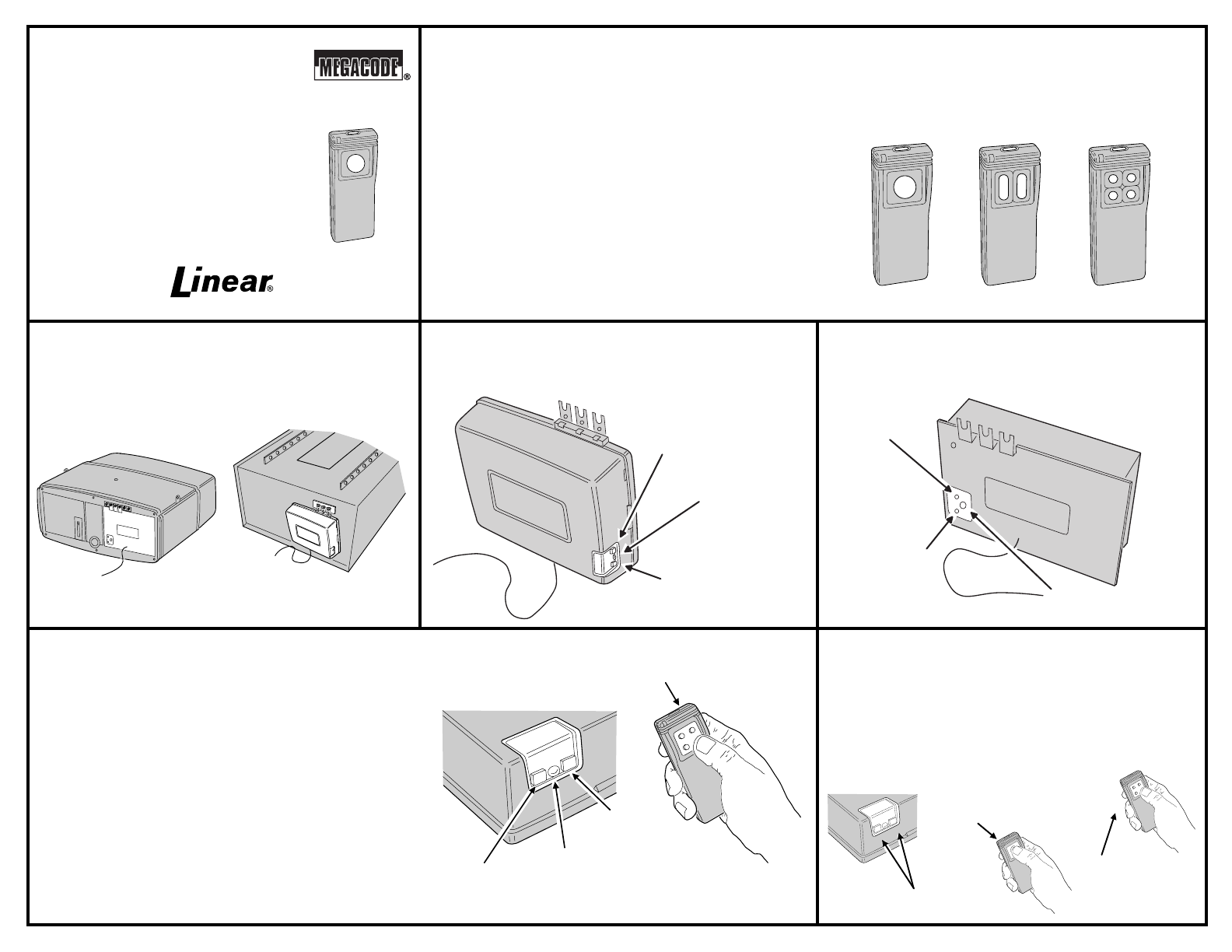 MEGACODE®

Linear®